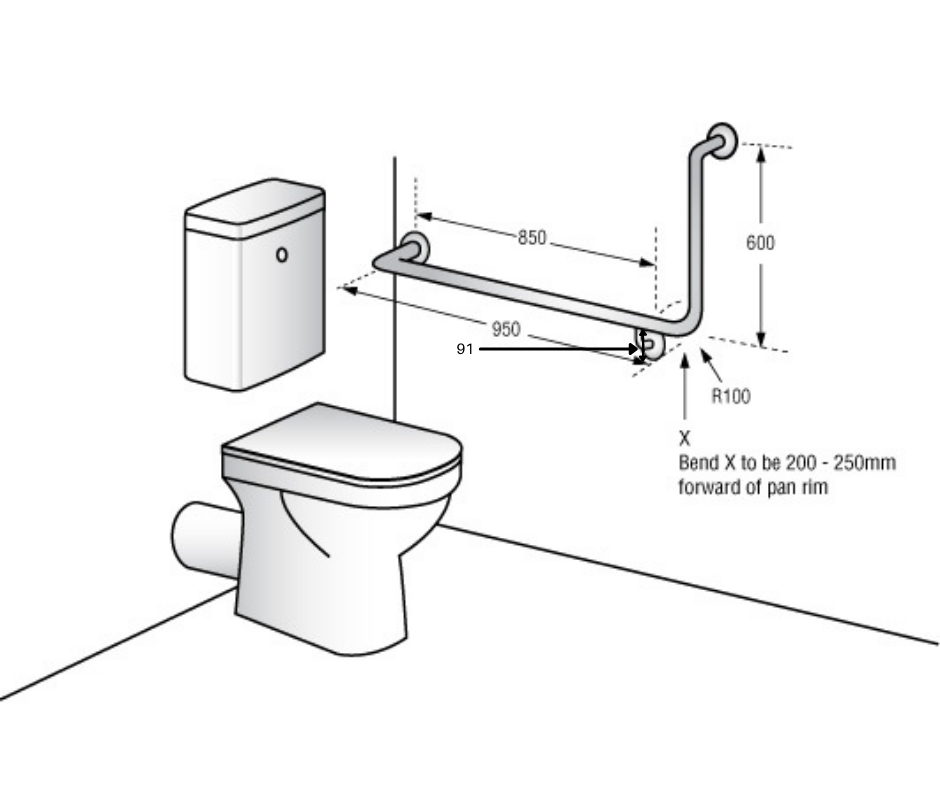 850

600

950

91

R100

X
Bend X to be 200 - 250mm forward of pan rim