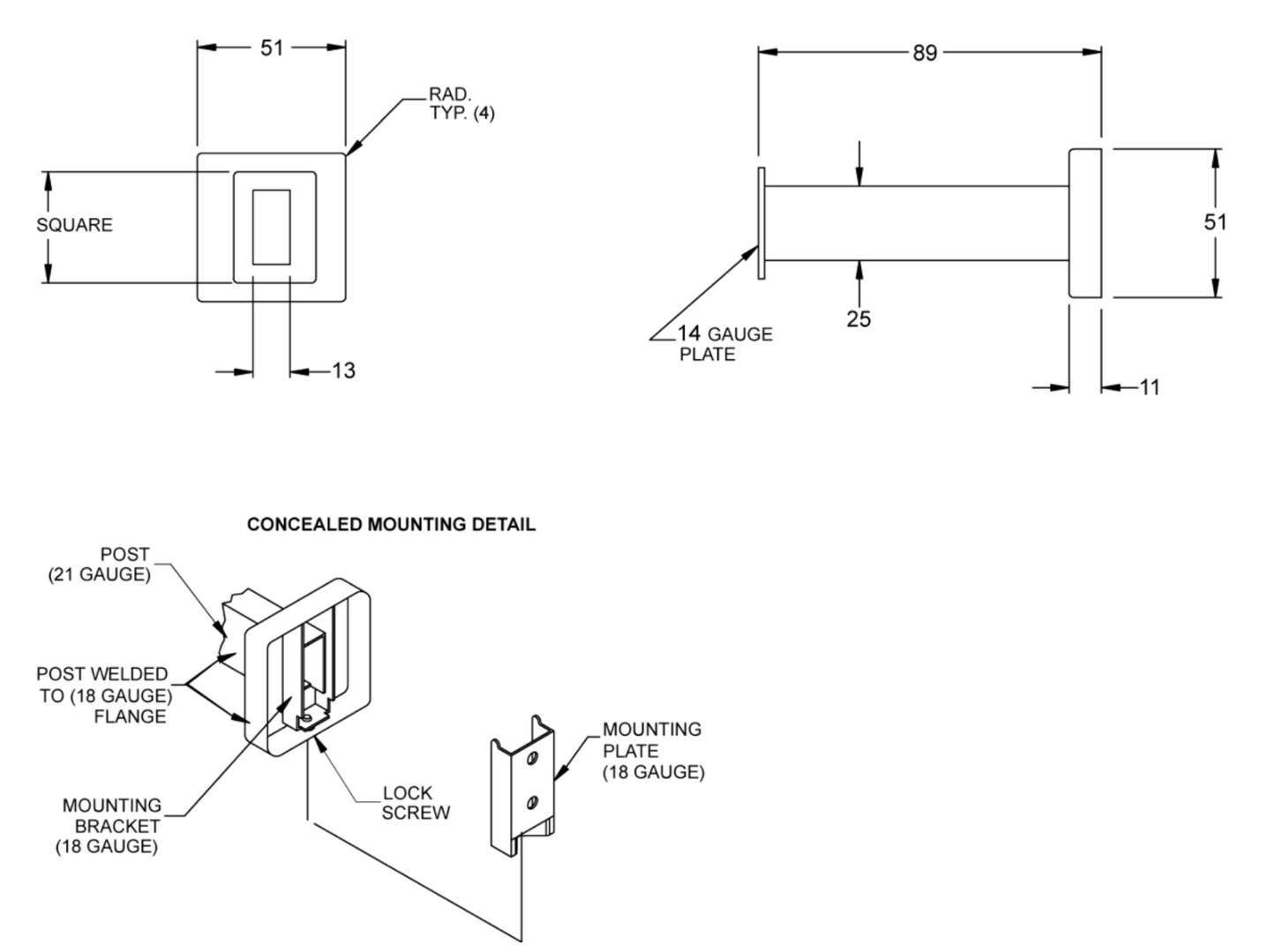 51

RAD.
TYP. (4)

SQUARE

13

89

51

25

14 GAUGE
PLATE

11

CONCEALED MOUNTING DETAIL

POST
(21 GAUGE)

POST WELDED
TO (18 GAUGE)
FLANGE

MOUNTING
BRACKET
(18 GAUGE)

LOCK
SCREW

MOUNTING
PLATE
(18 GAUGE)