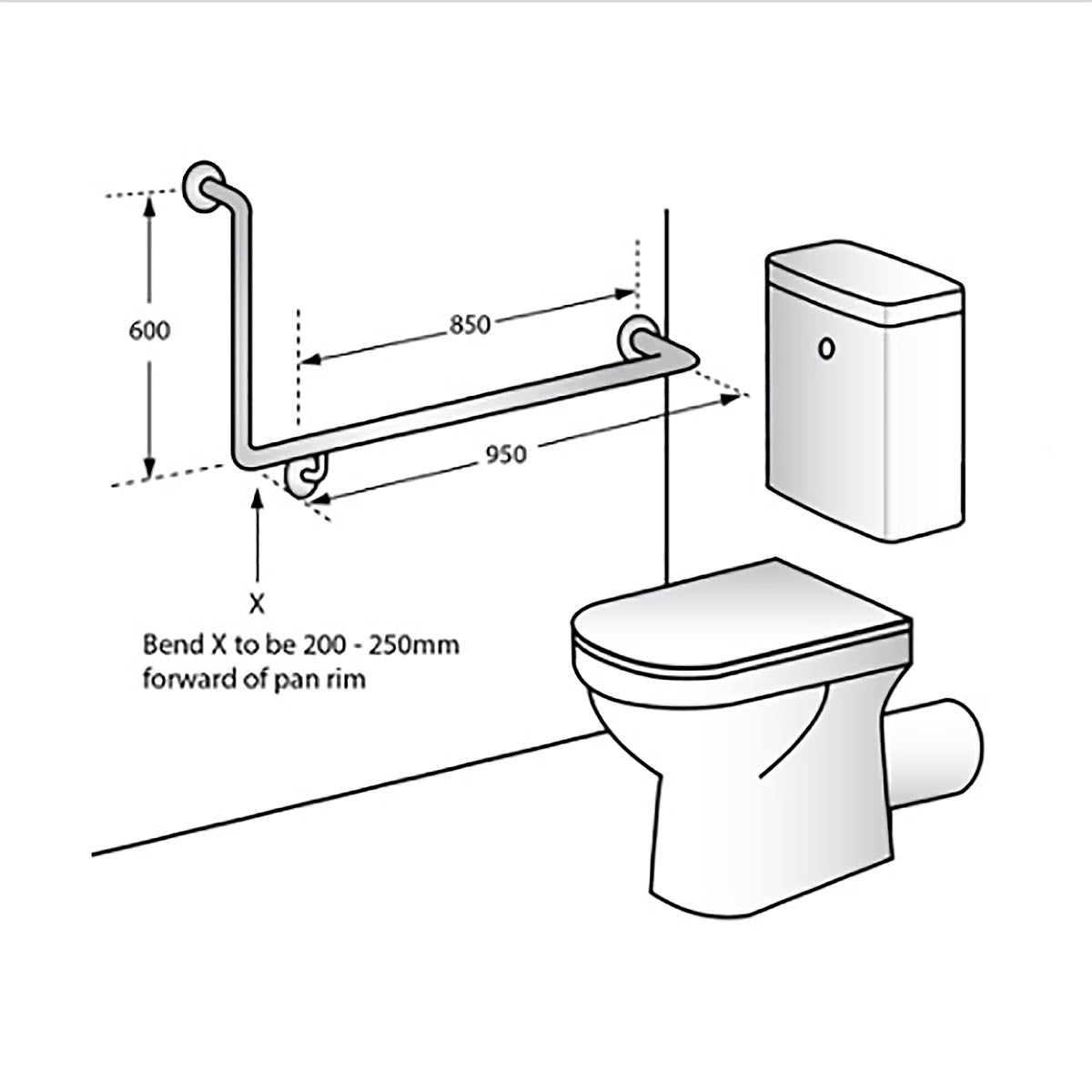 600

850

950

X
Bend X to be 200 - 250mm forward of pan rim