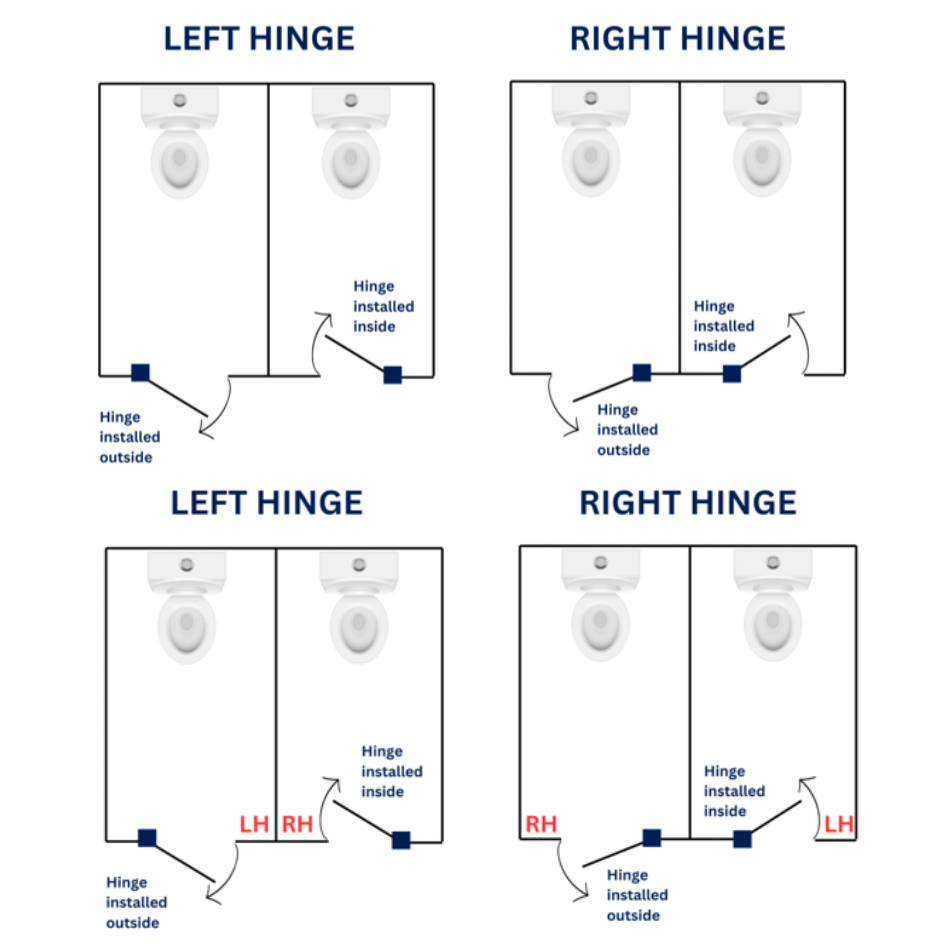 LEFT HINGE

Hinge installed inside

Hinge installed outside

RIGHT HINGE

Hinge installed inside

Hinge installed outside

LEFT HINGE

Hinge installed inside

LH

RH

Hinge installed outside

RIGHT HINGE

Hinge installed inside

RH

LH

Hinge installed outside